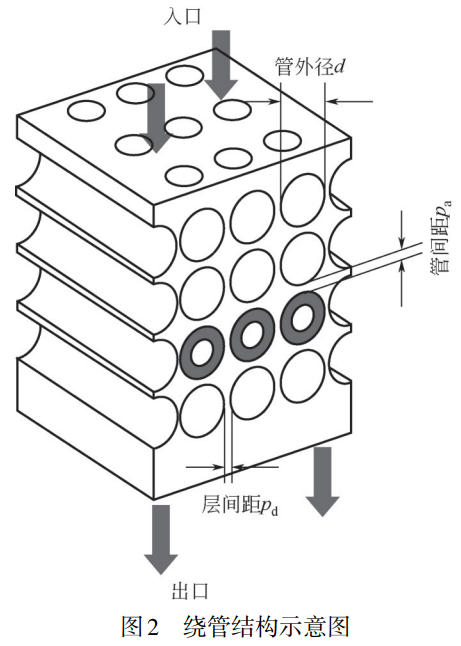 入口

管外径$d$

管间距$p_a$

层间距$p_d$

出口

图2　绕管结构示意图